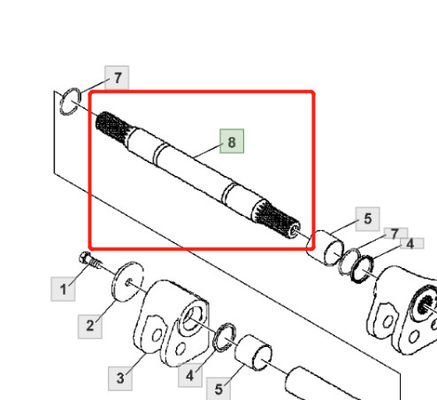 7
8
5
7
4
1
2
3
4
5